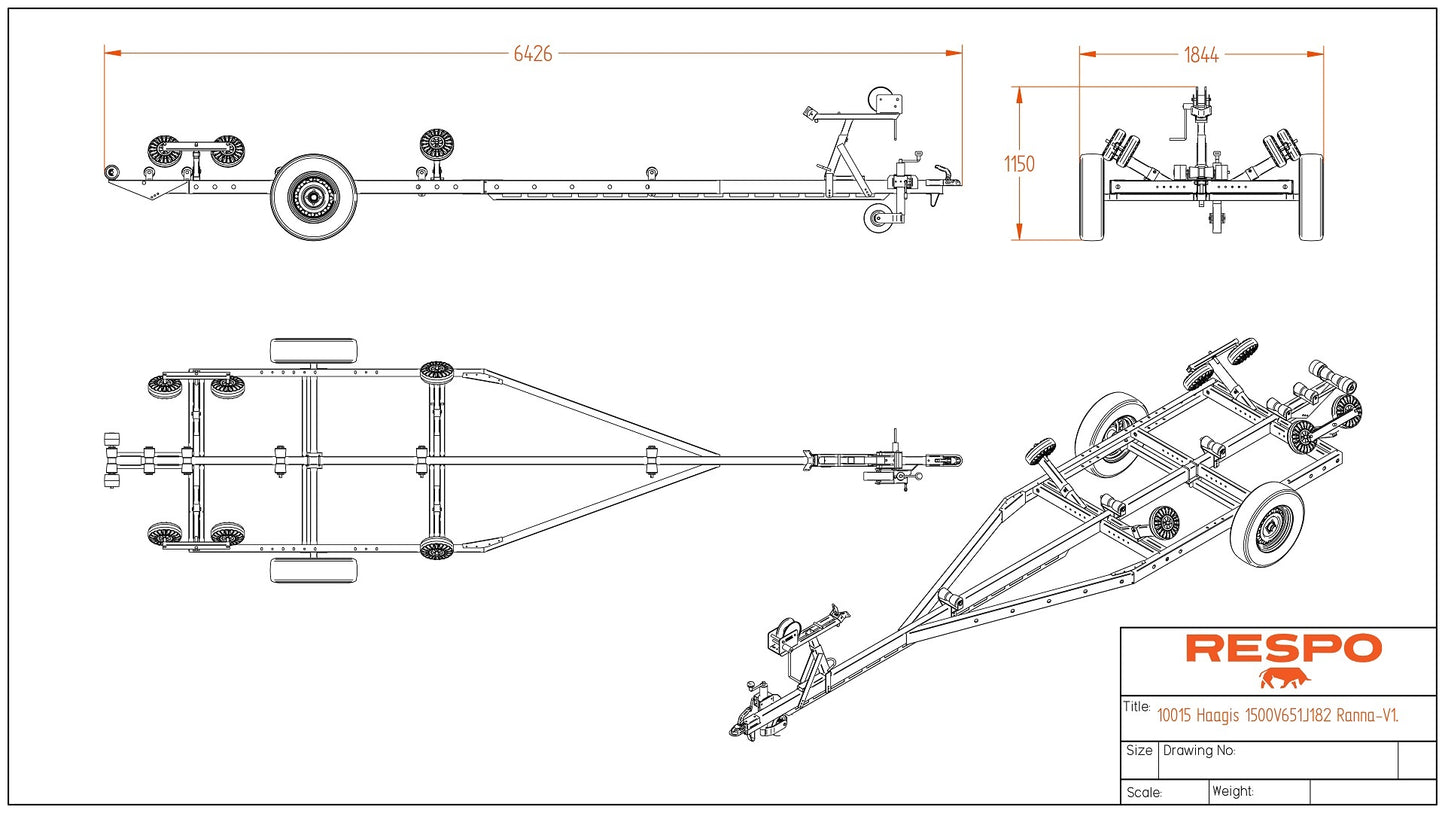 6426

1844

1150

RESPO

Title: 10015 Haagis 1500V651J182 Ranna-V1.

Size Drawing No:

Scale: Weight: