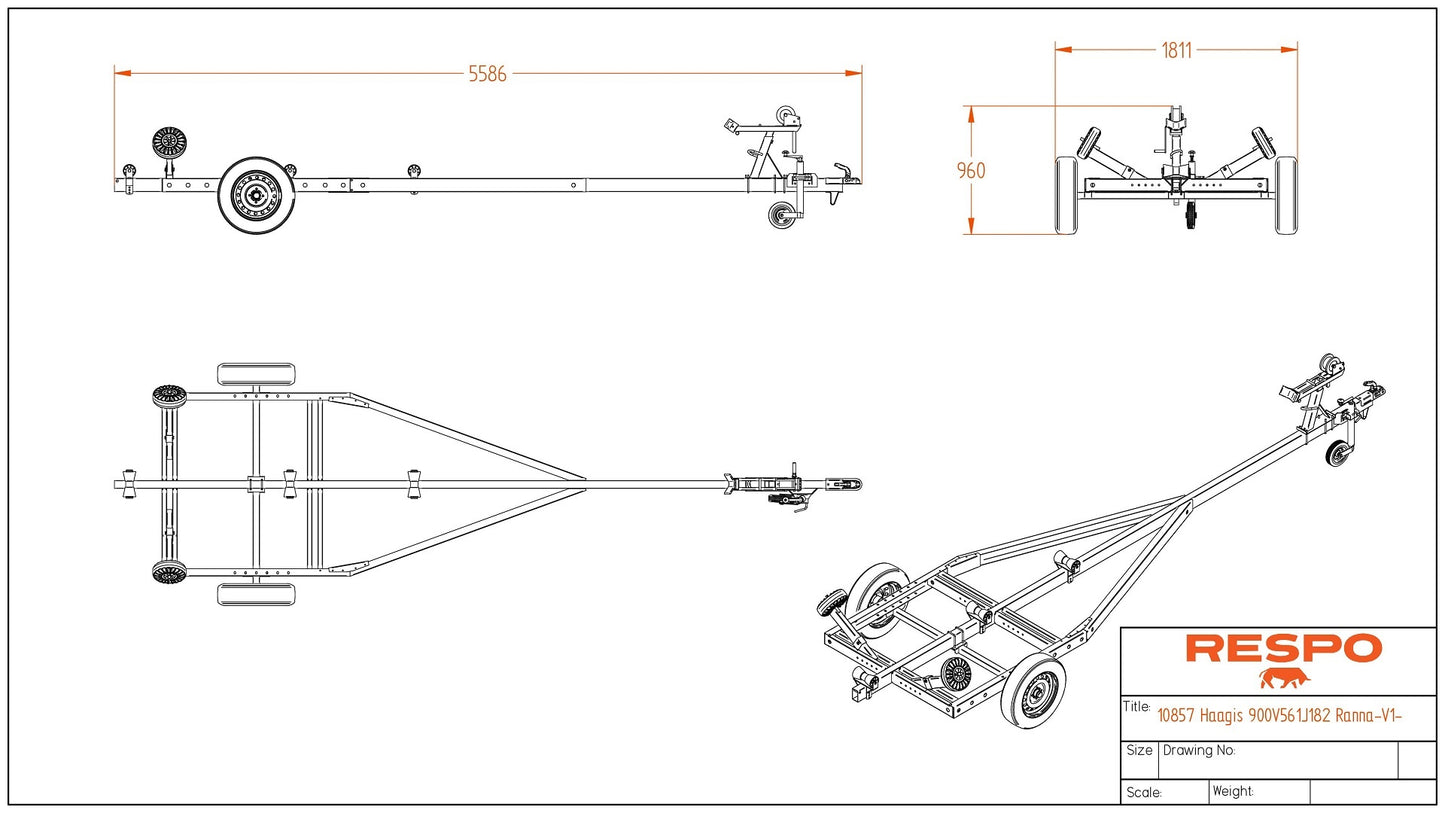 5586

1811

960

RESPO

Title: 10857 Haagis 900V561J182 Ranna-V1-

Size Drawing No:

Scale: Weight: