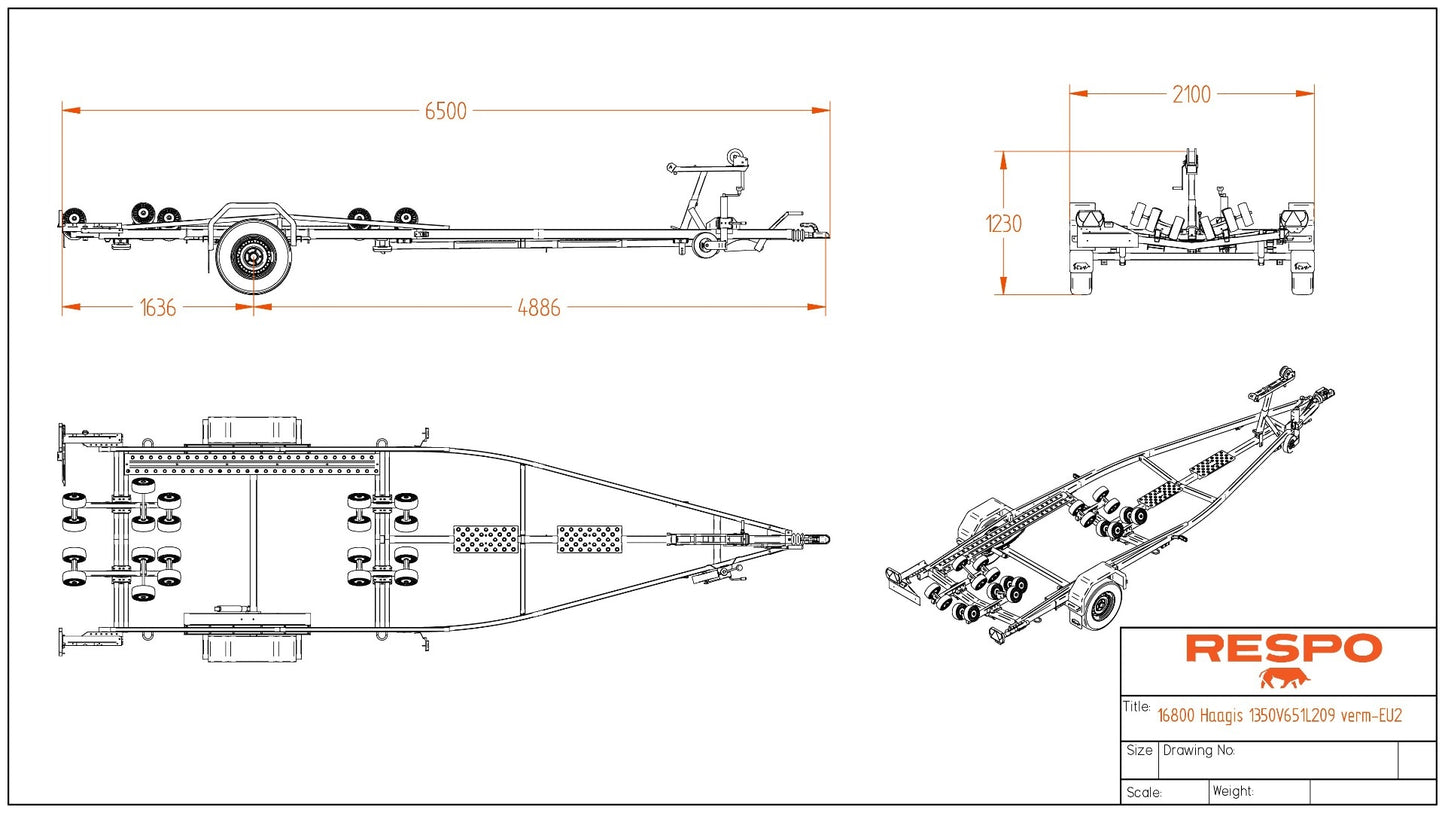 6500

1636

4886

2100

1230

RESPO

Title: 16800 Haagis 1350V651L209 verm-EU2

Size Drawing No:

Scale: Weight: