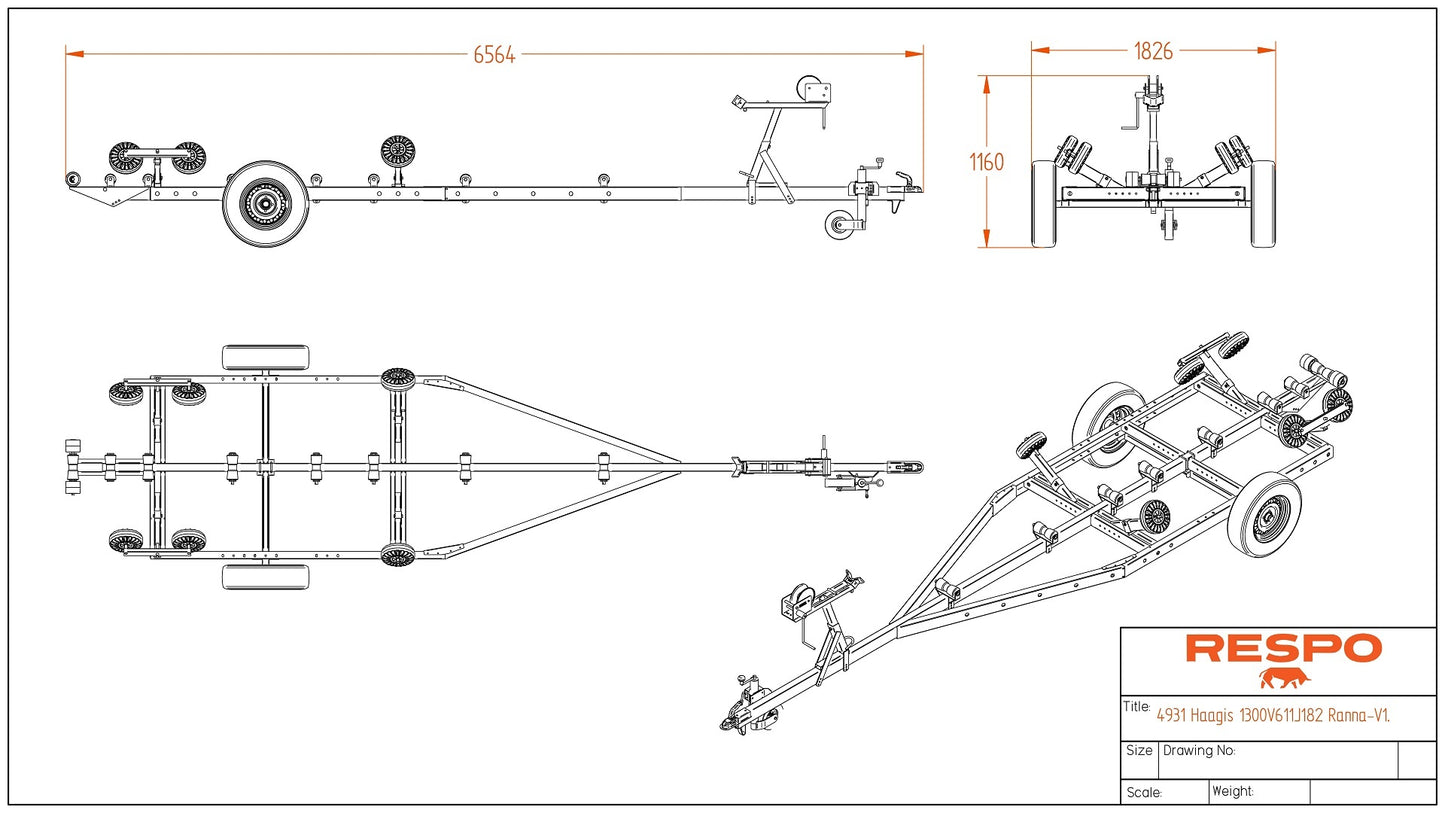 6564

1826

1160

RESPO

Title: 4931 Haagis 1300V611J182 Ranna-V1.

Size Drawing No:

Scale: Weight: