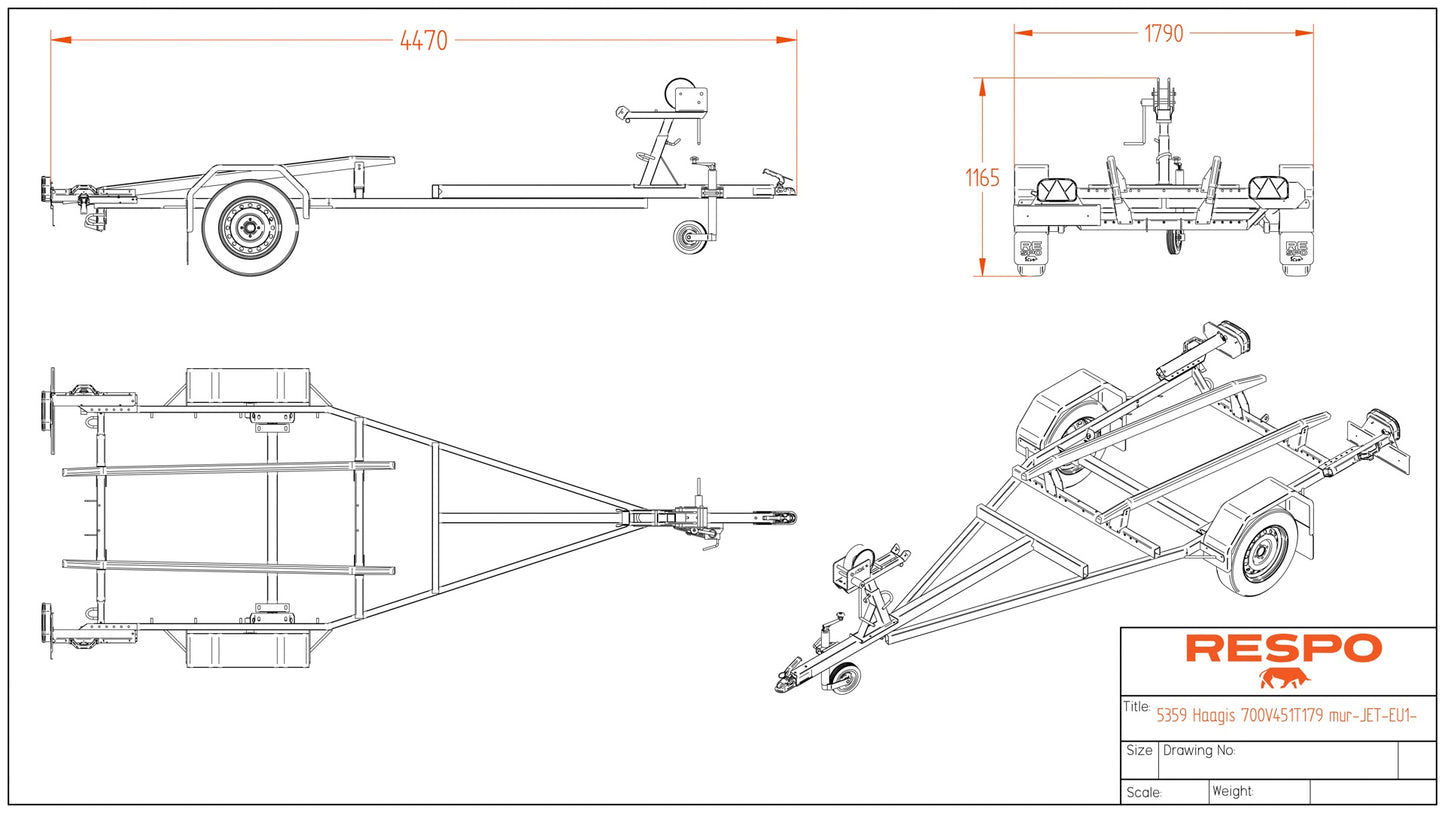 4470

1790

1165

RESPO

Title: 5359 Haagis 700V451T179 mur-JET-EU1-

Size Drawing No:

Scale: Weight: