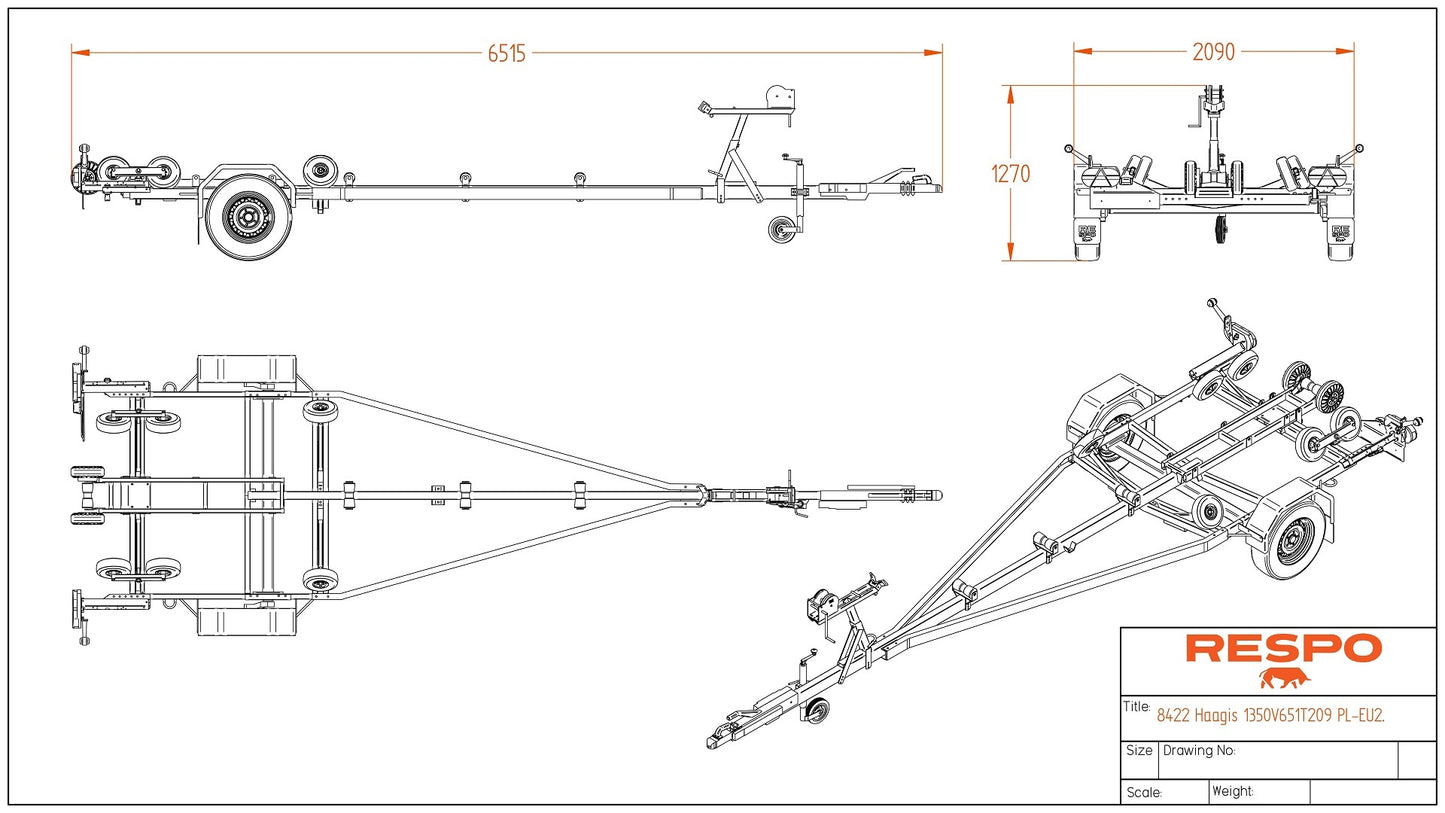 6515

2090

1270

RESPO

Title: 8422 Haagis 1350V651T209 PL-EU2.

Size Drawing No:

Scale: Weight: