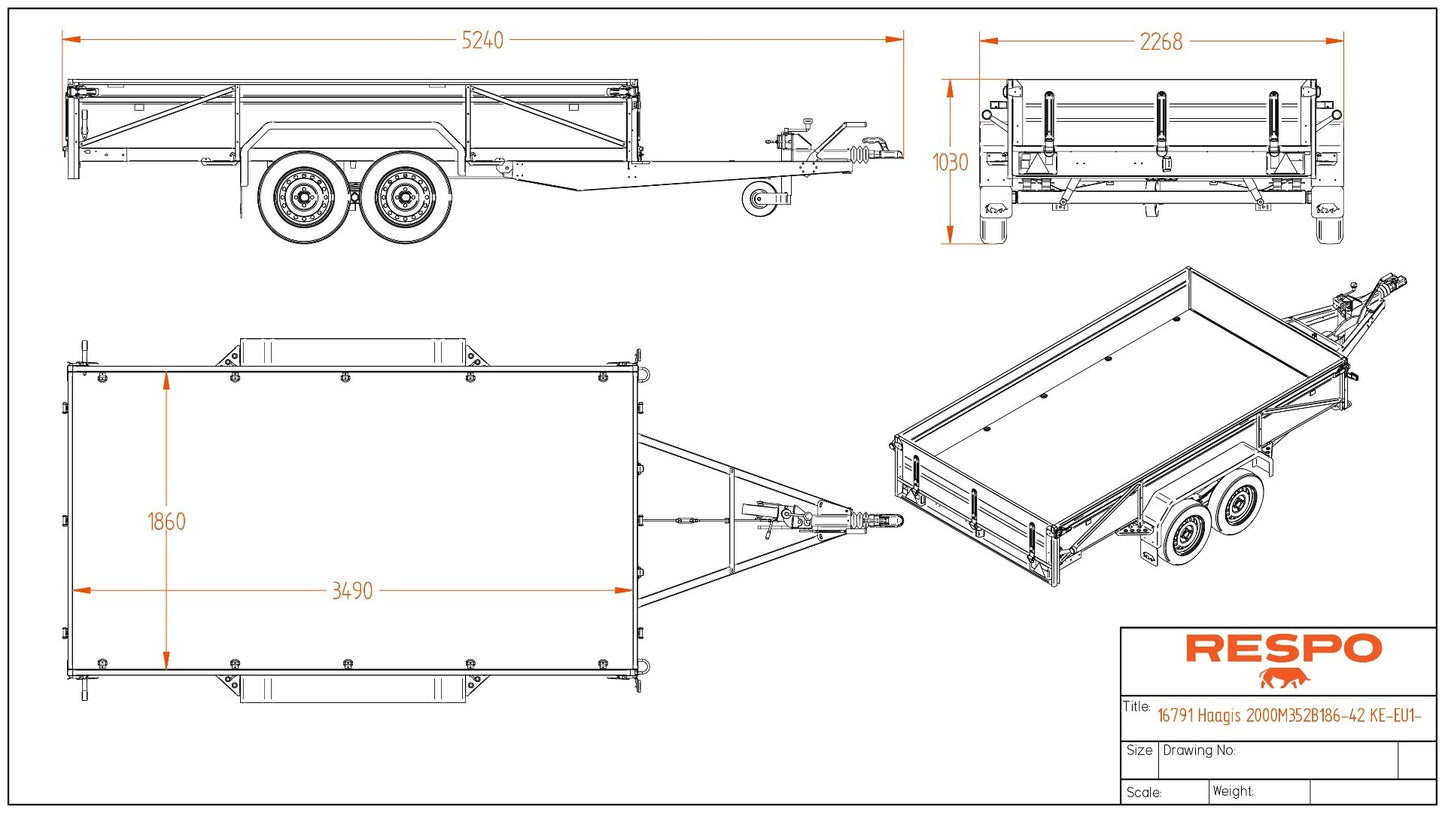 5240

2268

1030

1860

3490

RESPO

Title: 16791 Haagis 2000M352B186-42 KE-EU1-

Size Drawing No:

Scale: Weight: